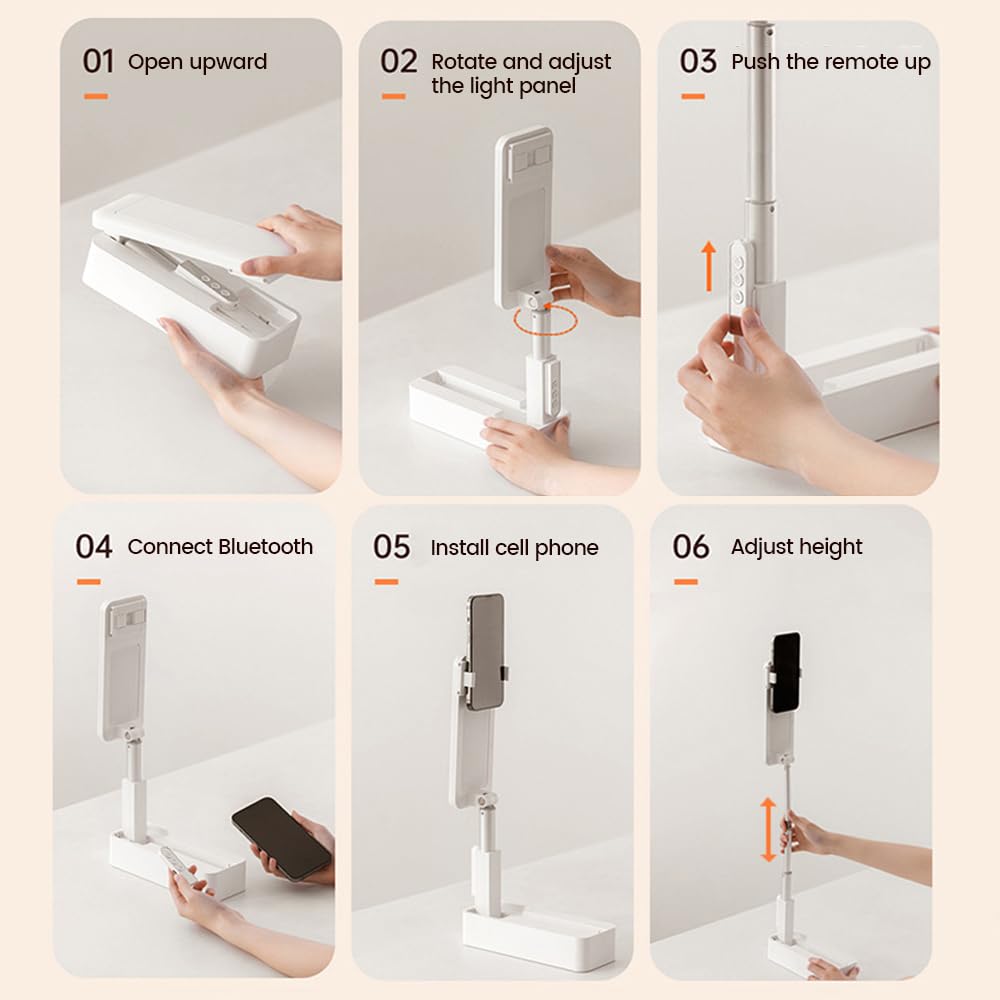 01 Open upward

02 Rotate and adjust the light panel

03 Push the remote up

04 Connect Bluetooth

05 Install cell phone

06 Adjust height