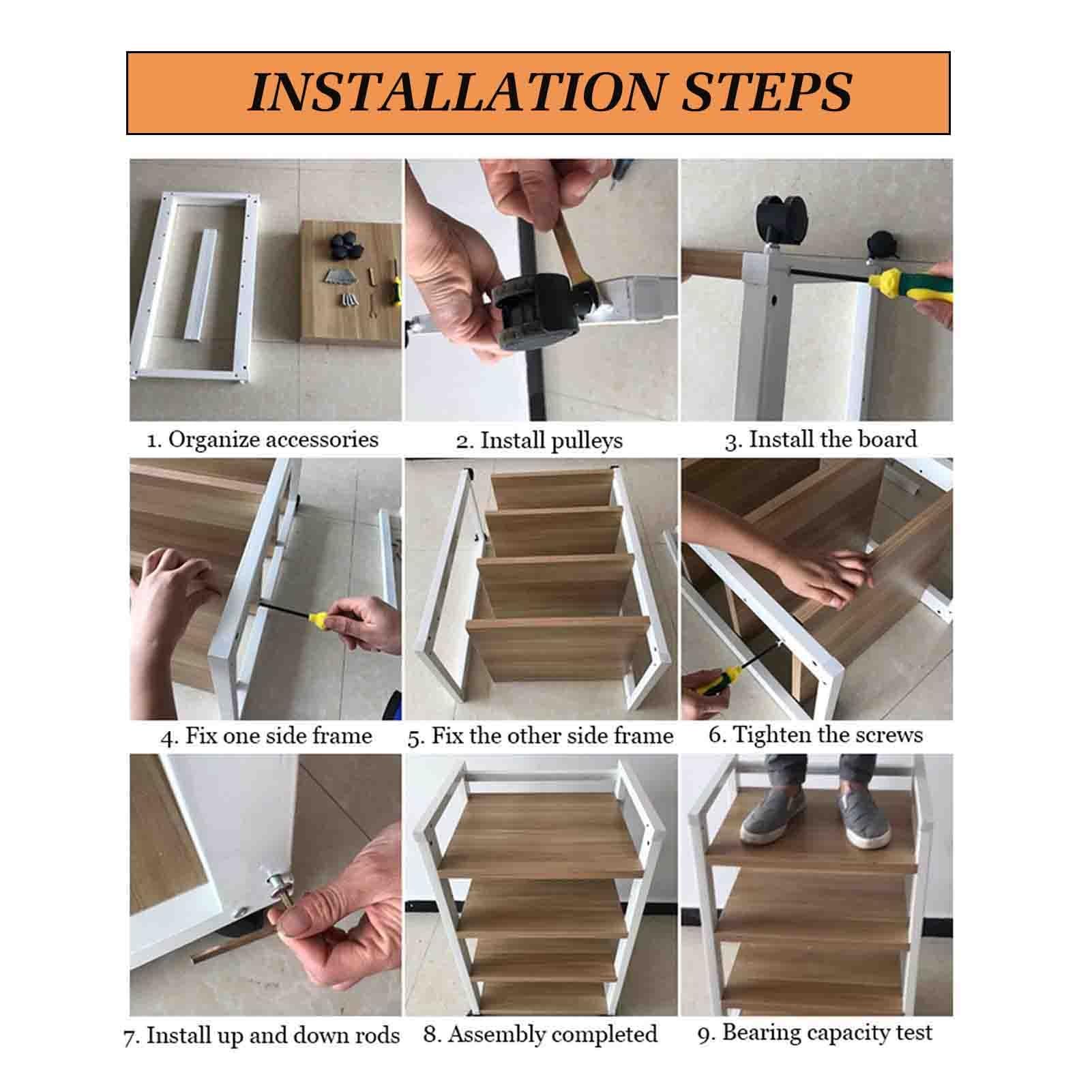 INSTALLATION STEPS

1. Organize accessories

2. Install pulleys

3. Install the board

4. Fix one side frame

5. Fix the other side frame

6. Tighten the screws

7. Install up and down rods

8. Assembly completed

9. Bearing capacity test