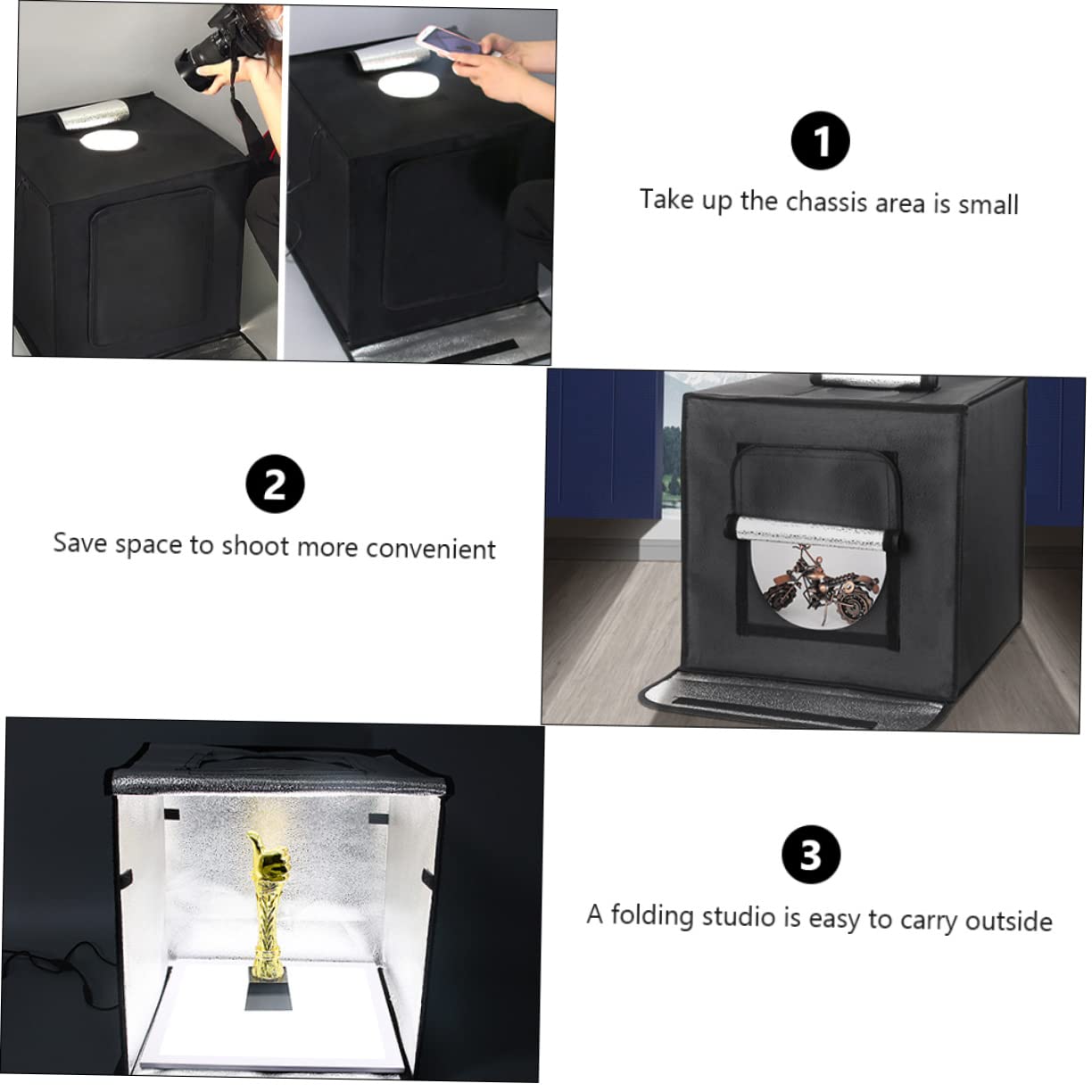 1
Take up the chassis area is small

2
Save space to shoot more convenient

3
A folding studio is easy to carry outside