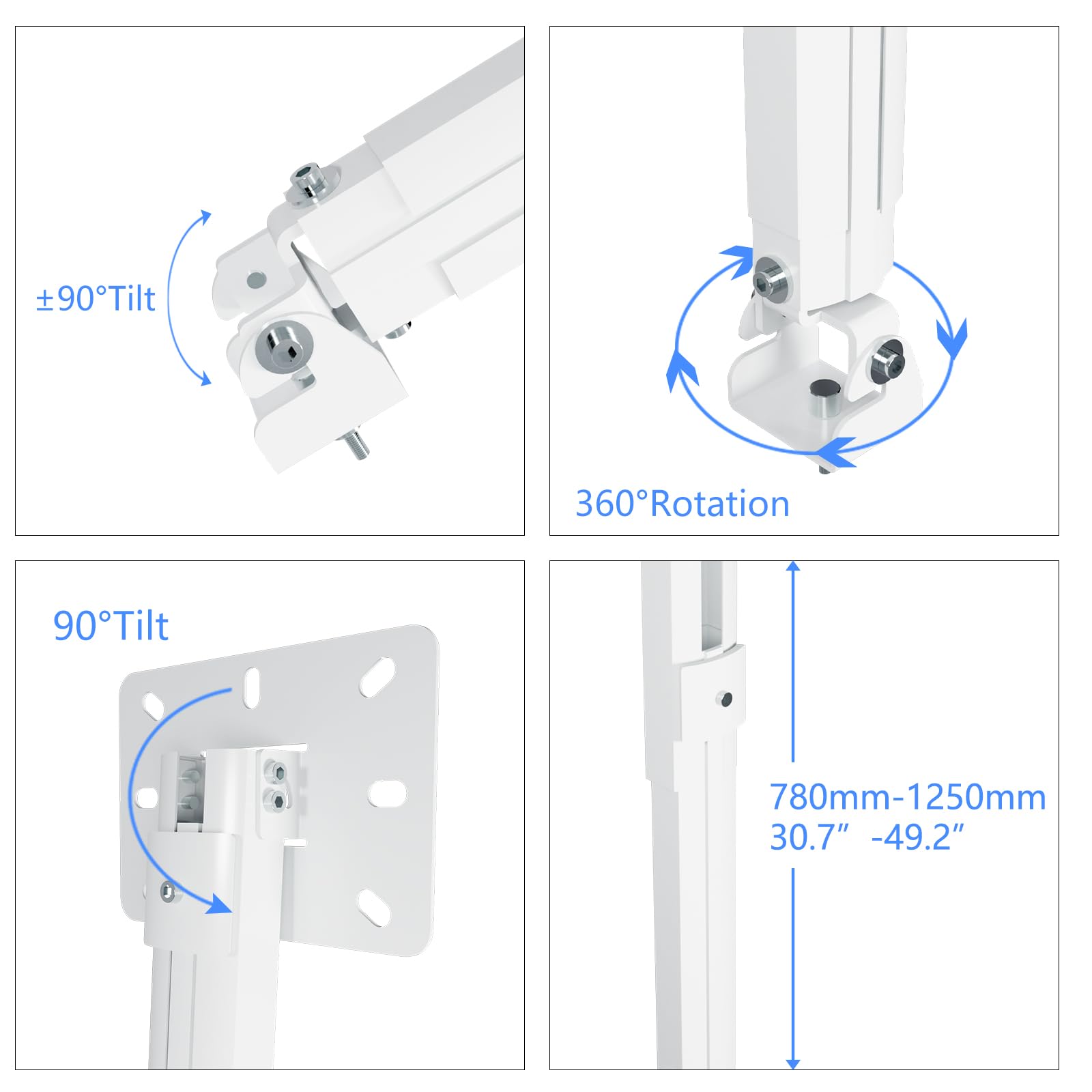 ±90°Tilt

360°Rotation

90°Tilt

780mm-1250mm
30.7″ -49.2″