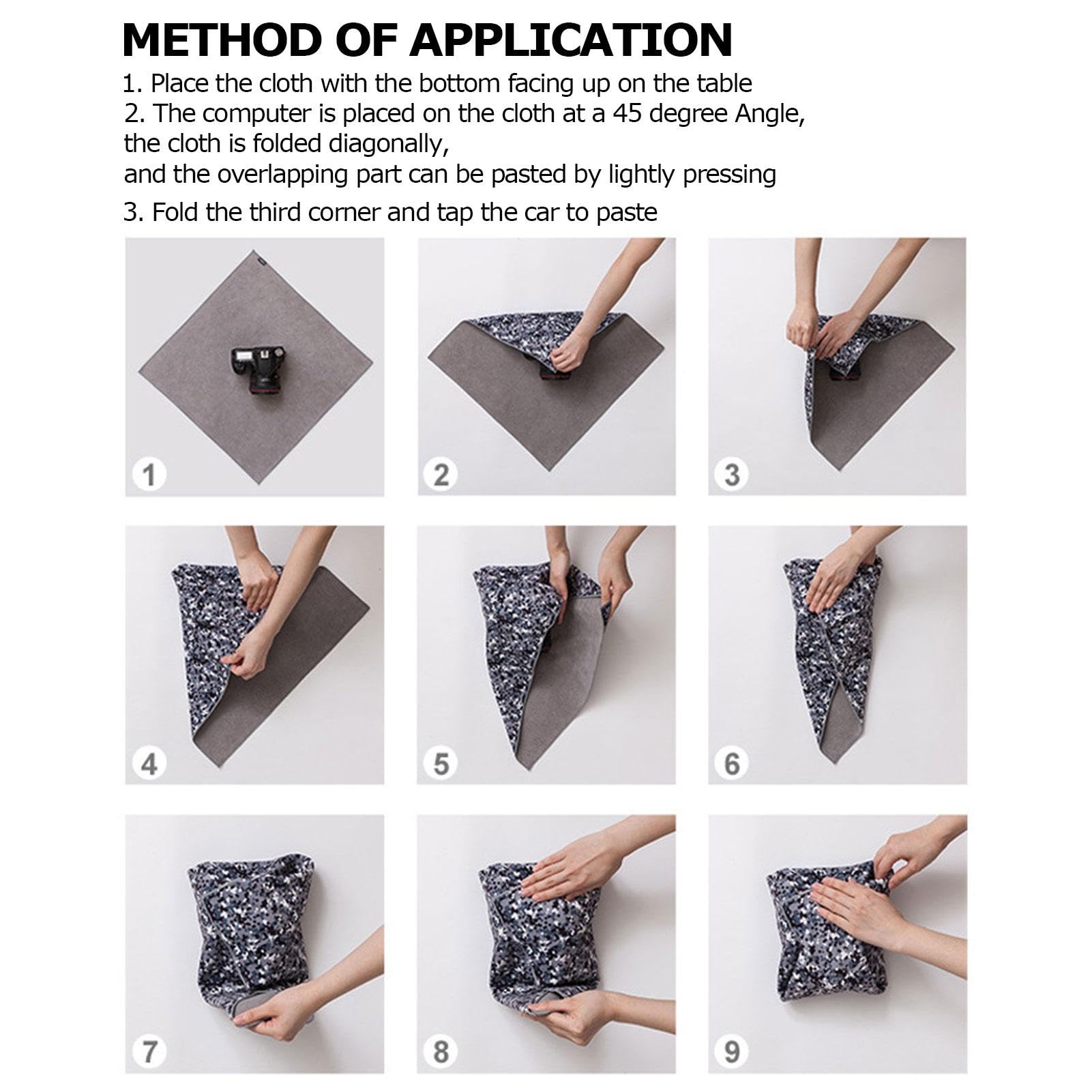 METHOD OF APPLICATION

1. Place the cloth with the bottom facing up on the table
2. The computer is placed on the cloth at a 45 degree Angle, the cloth is folded diagonally, and the overlapping part can be pasted by lightly pressing
3. Fold the third corner and tap the car to paste

1

2

3

4

5

6

7

8

9