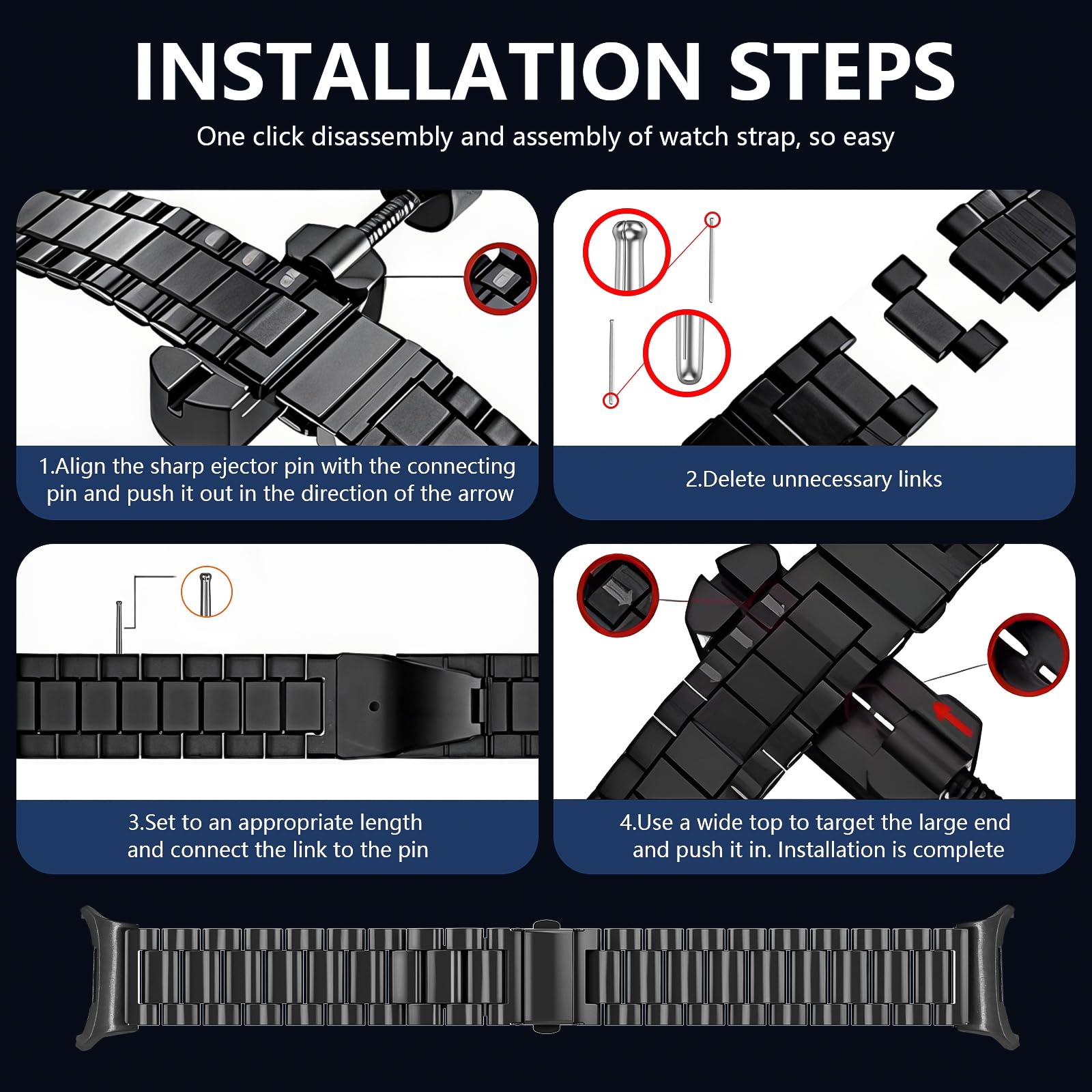 INSTALLATION STEPS

One click disassembly and assembly of watch strap, so easy

1.Align the sharp ejector pin with the connecting pin and push it out in the direction of the arrow

2.Delete unnecessary links

3.Set to an appropriate length and connect the link to the pin

4.Use a wide top to target the large end and push it in. Installation is complete