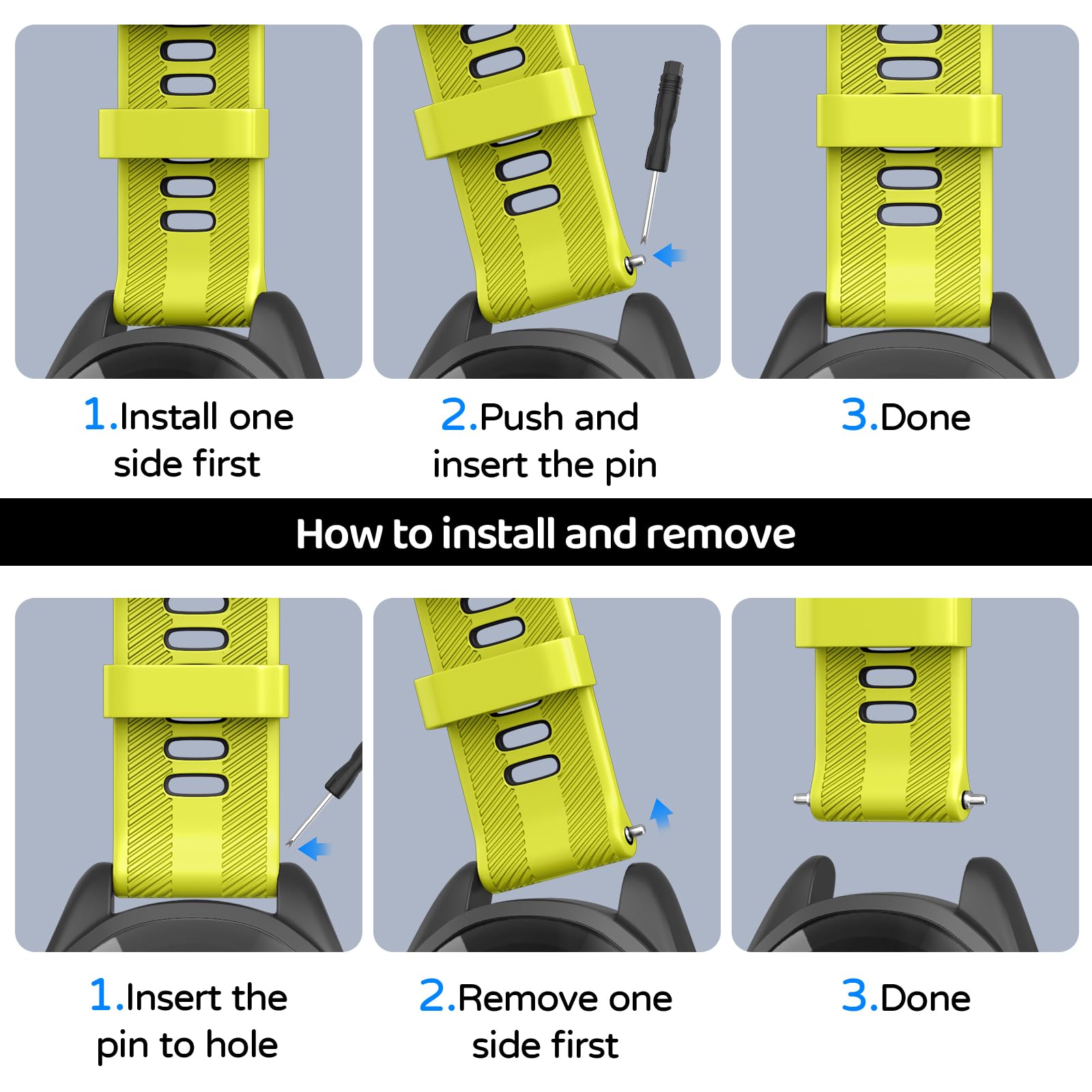 1.Install one side first

2.Push and insert the pin

3.Done

How to install and remove

1.Insert the pin to hole

2.Remove one side first

3.Done