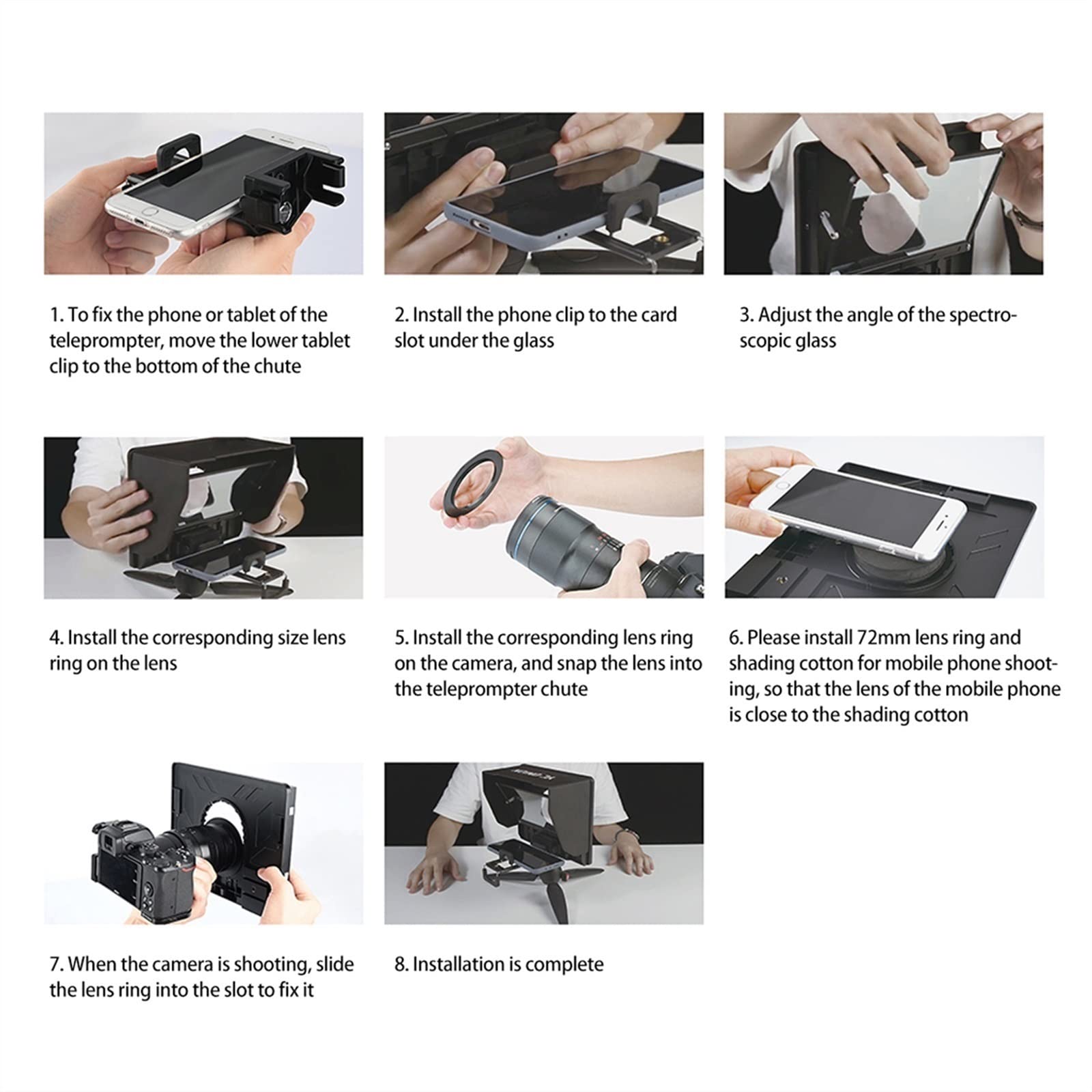 1. To fix the phone or tablet of the teleprompter, move the lower tablet clip to the bottom of the chute

2. Install the phone clip to the card slot under the glass

3. Adjust the angle of the spectroscopic glass

4. Install the corresponding size lens ring on the lens

5. Install the corresponding lens ring on the camera, and snap the lens into the teleprompter chute

6. Please install 72mm lens ring and shading cotton for mobile phone shooting, so that the lens of the mobile phone is close to the shading cotton

7. When the camera is shooting, slide the lens ring into the slot to fix it

8. Installation is complete