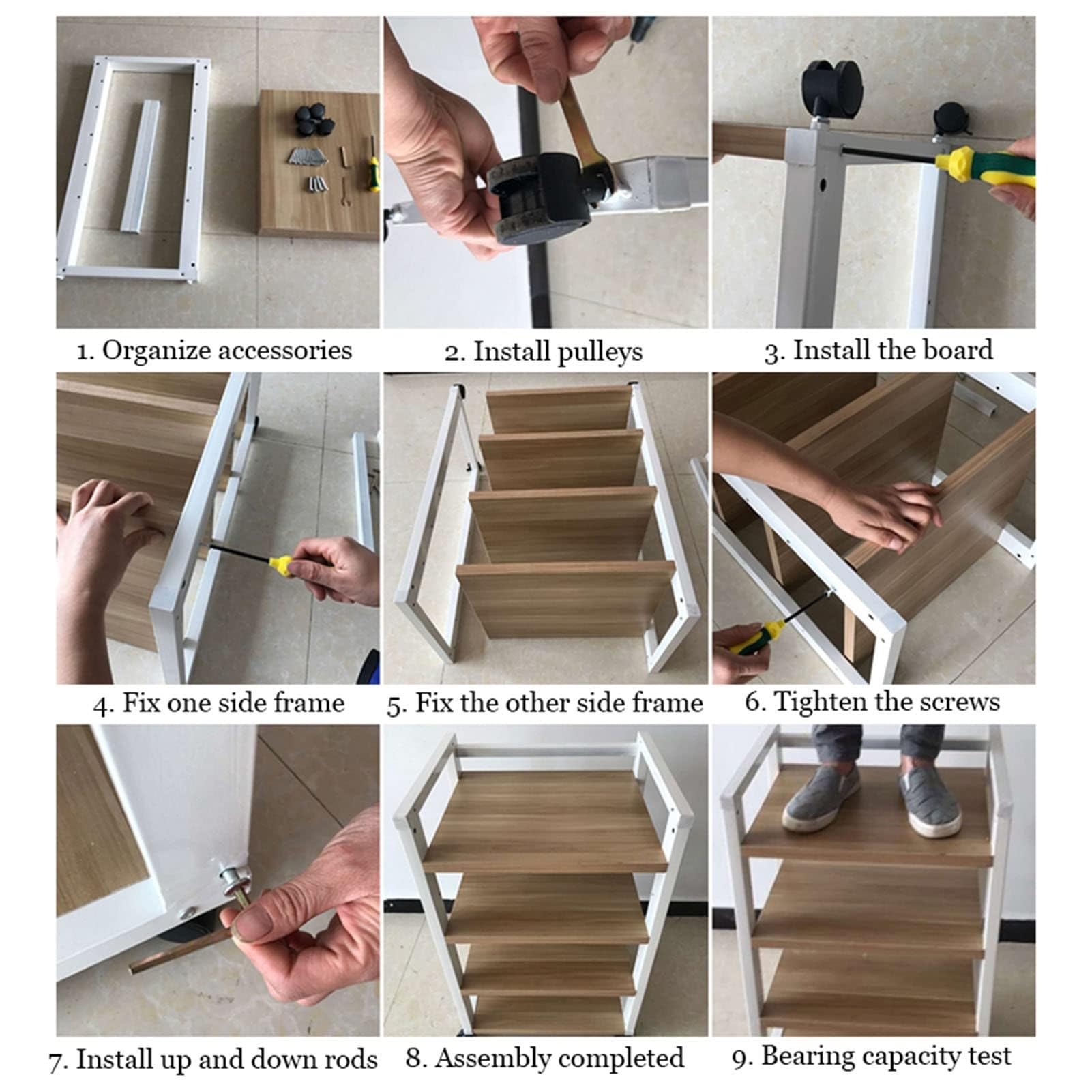 1. Organize accessories

2. Install pulleys

3. Install the board

4. Fix one side frame

5. Fix the other side frame

6. Tighten the screws

7. Install up and down rods

8. Assembly completed

9. Bearing capacity test