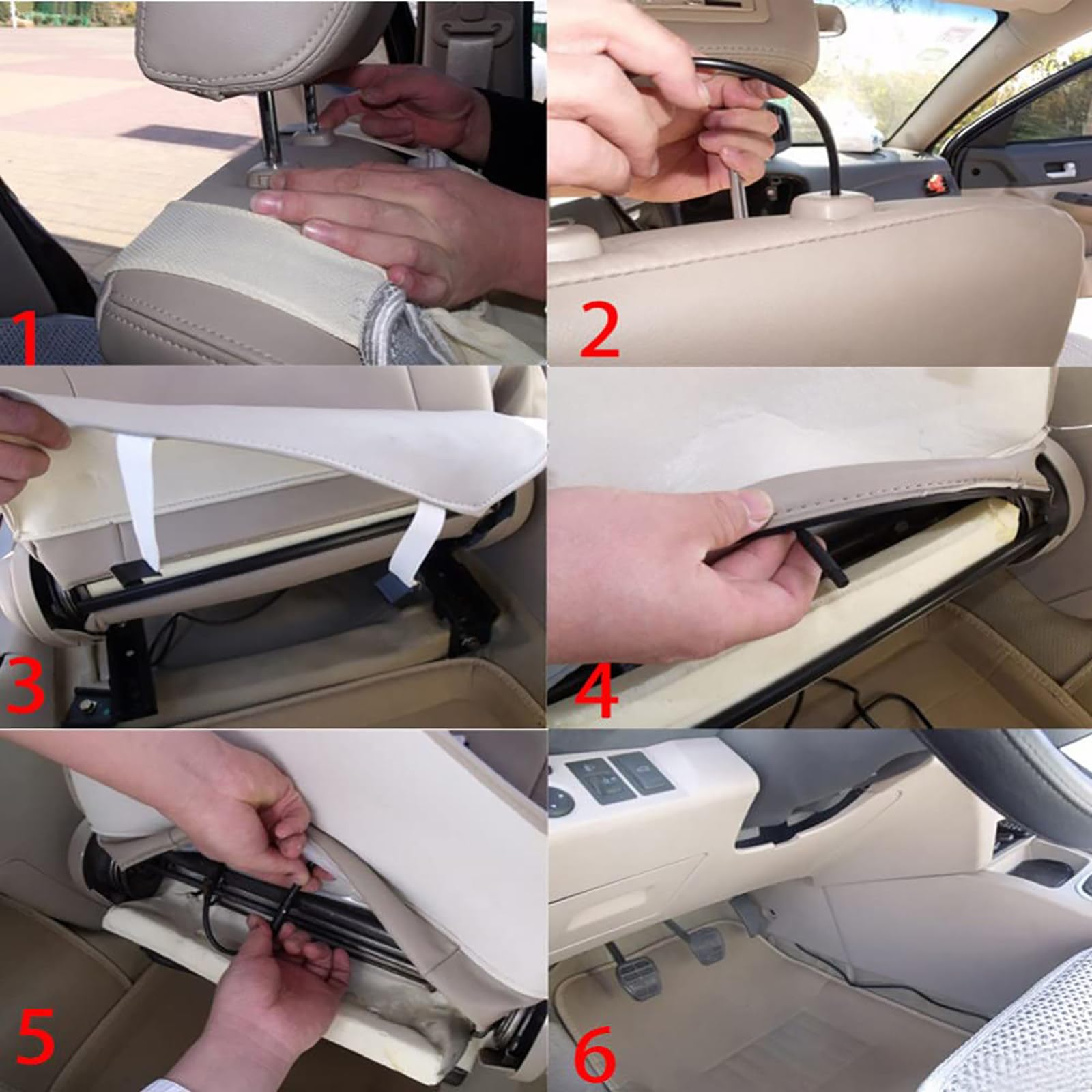 1
2
3
4
5
6