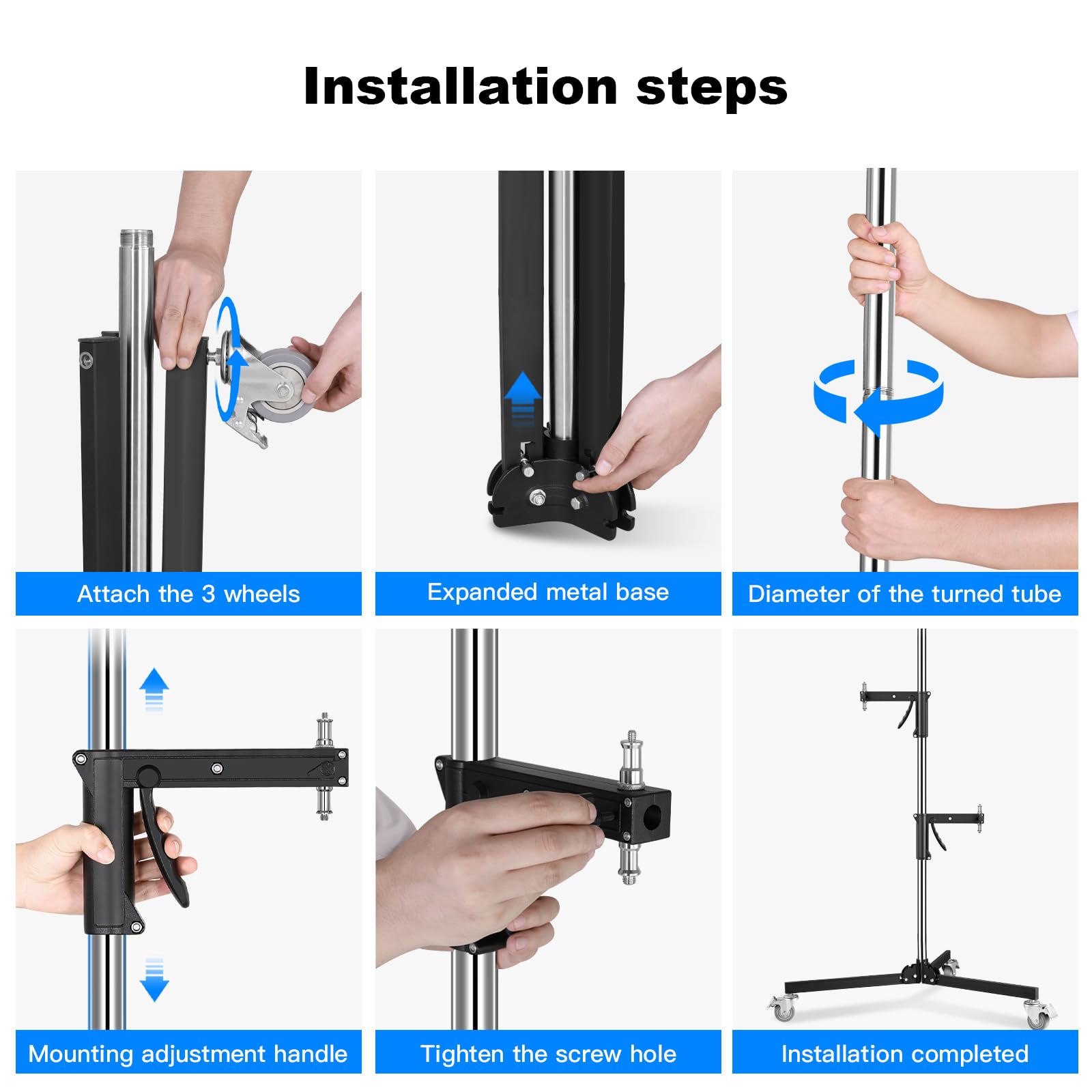 Installation steps

Attach the 3 wheels

Expanded metal base

Diameter of the turned tube

Mounting adjustment handle

Tighten the screw hole

Installation completed