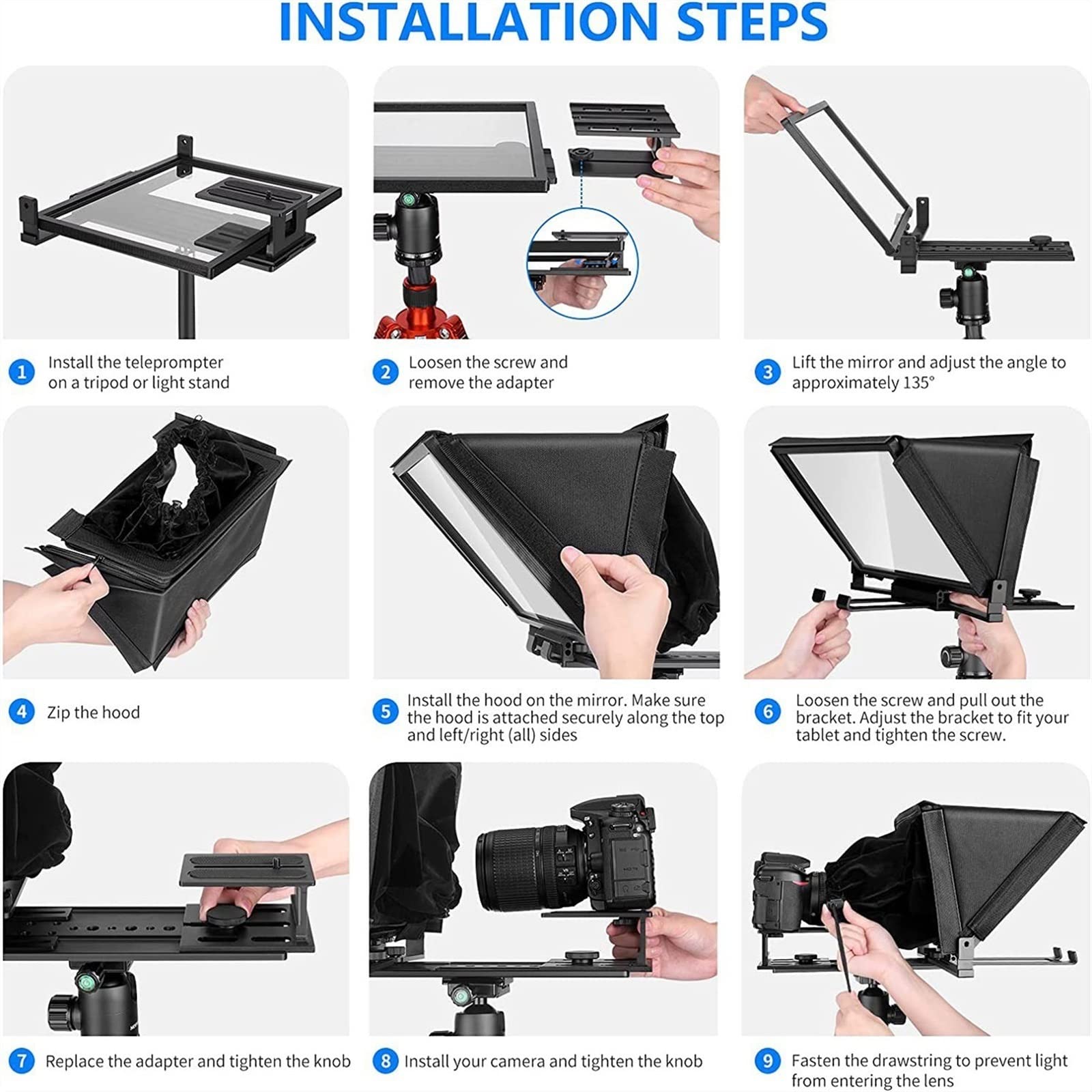 INSTALLATION STEPS

1 Install the teleprompter on a tripod or light stand

2 Loosen the screw and remove the adapter

3 Lift the mirror and adjust the angle to approximately 135°

4 Zip the hood

5 Install the hood on the mirror. Make sure the hood is attached securely along the top and left/right (all) sides

6 Loosen the screw and pull out the bracket. Adjust the bracket to fit your tablet and tighten the screw.

7 Replace the adapter and tighten the knob

8 Install your camera and tighten the knob

9 Fasten the drawstring to prevent light from entering the lens