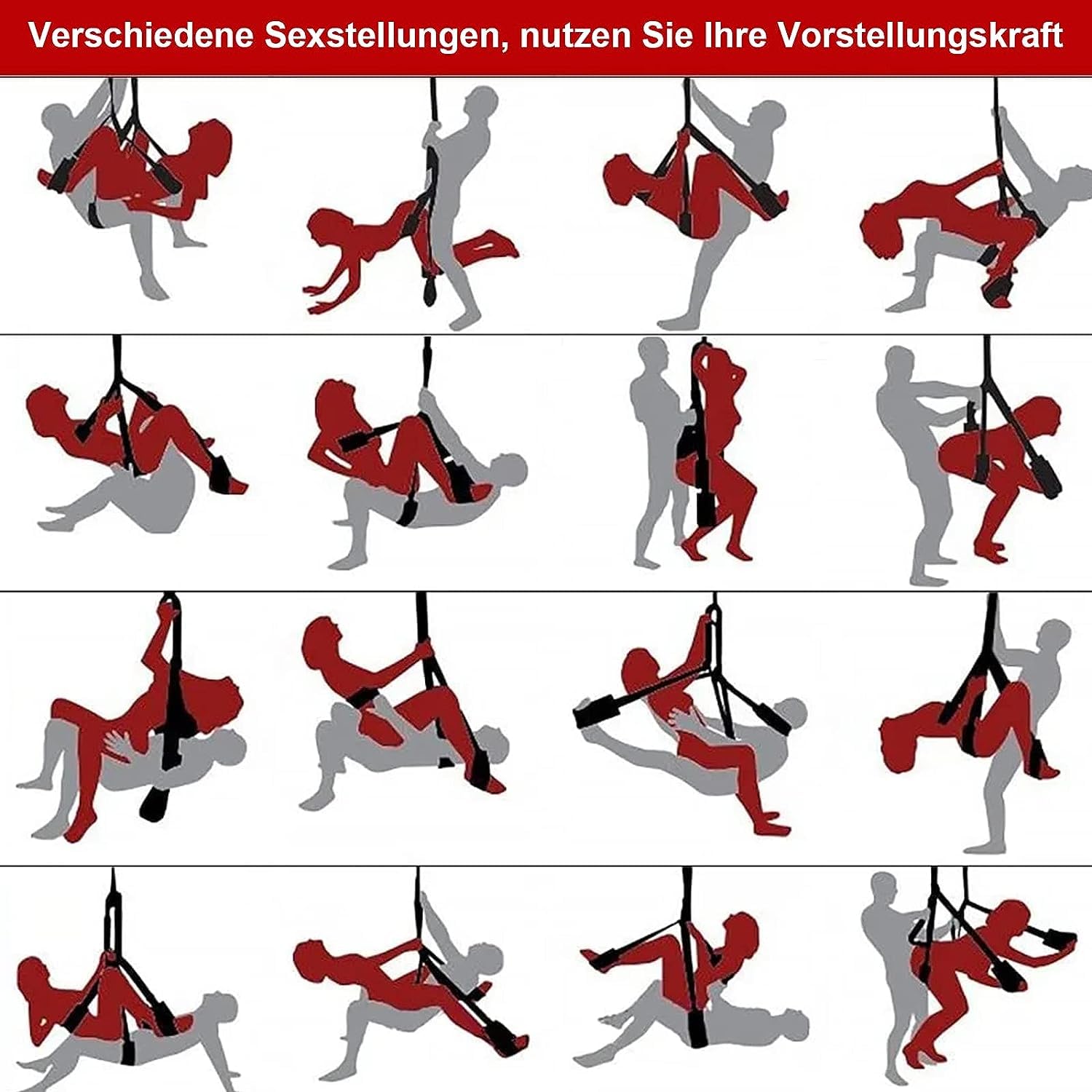 Verschiedene Sexstellungen, nutzen Sie Ihre Vorstellungskraft