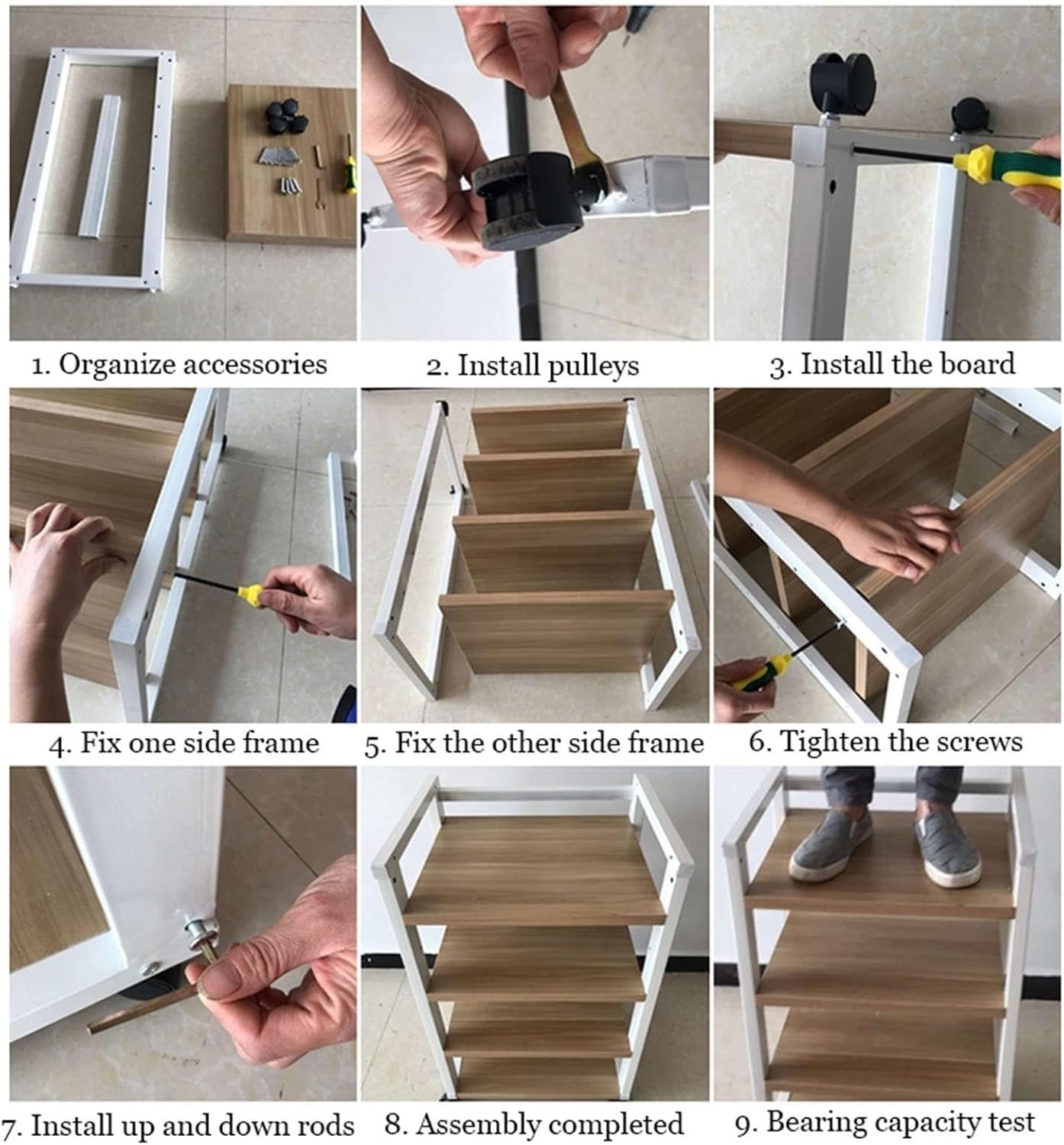 1. Organize accessories

2. Install pulleys

3. Install the board

4. Fix one side frame

5. Fix the other side frame

6. Tighten the screws

7. Install up and down rods

8. Assembly completed

9. Bearing capacity test